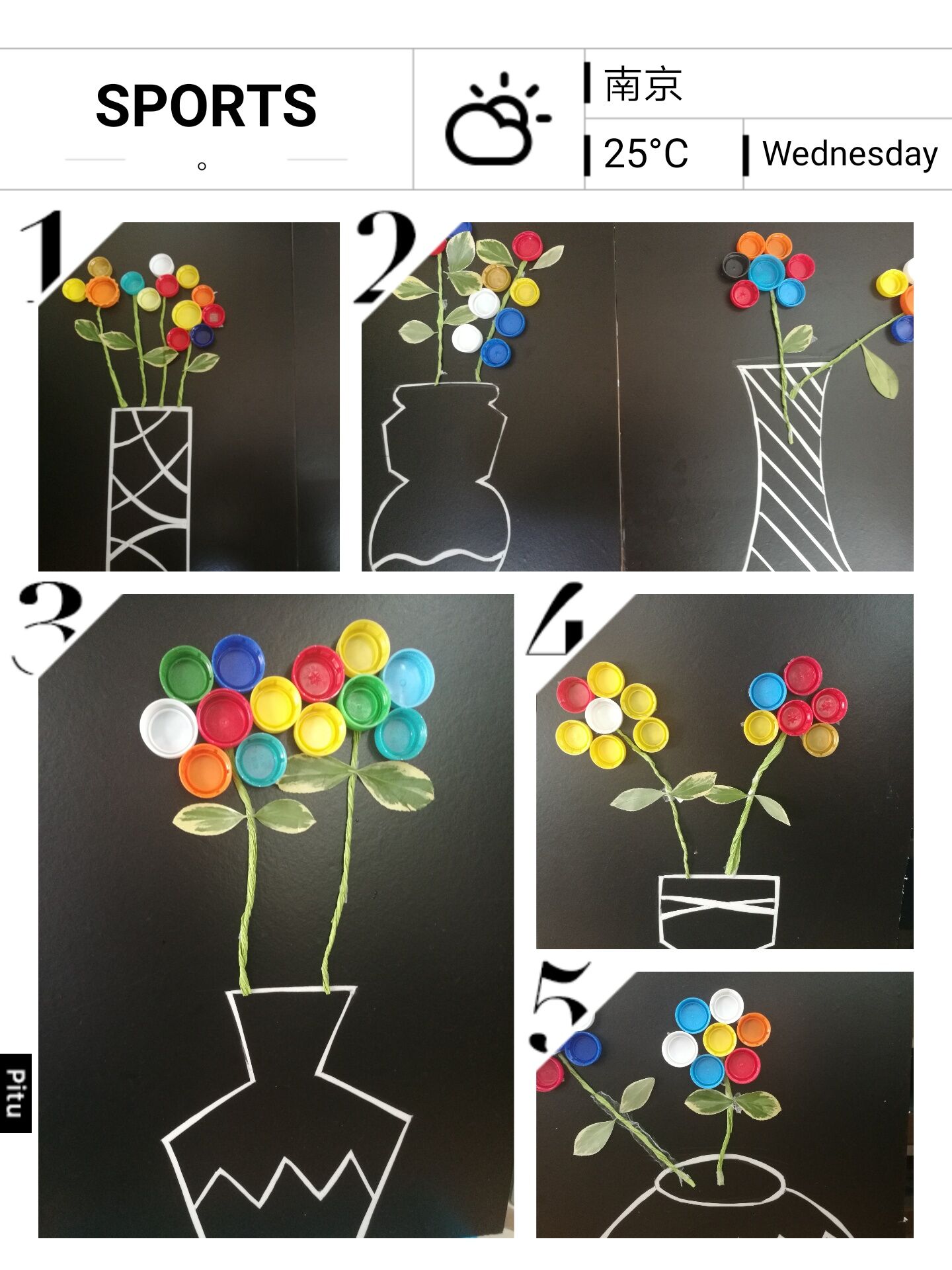 SPORTS

。

南京

25°C

Wednesday

1

2

3

4

5

Pitu